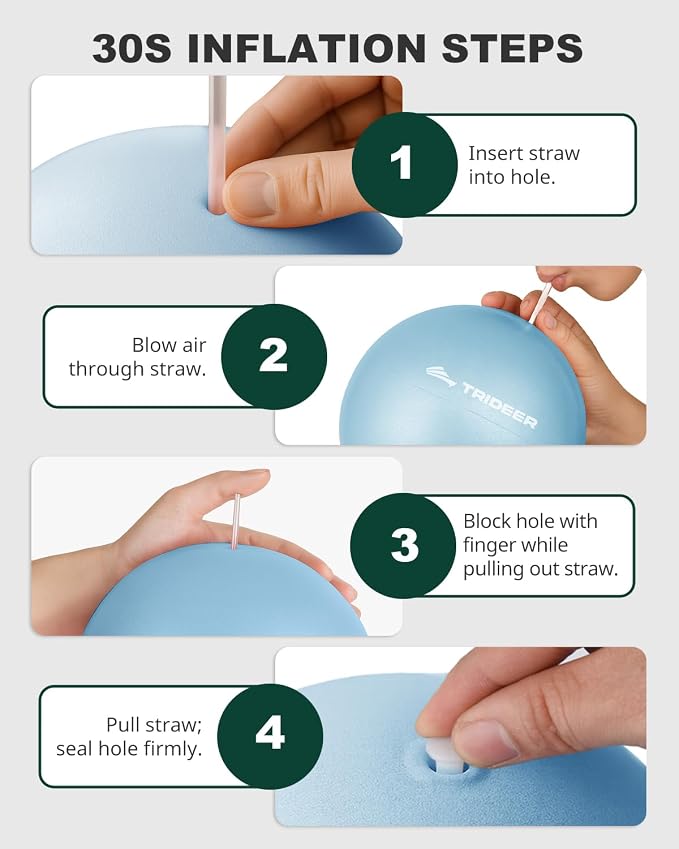 30S INFLATION STEPS

1
Insert straw into hole.

Blow air through straw.
2

TRIDEER

3
Block hole with finger while pulling out straw.

Pull straw; seal hole firmly.
4