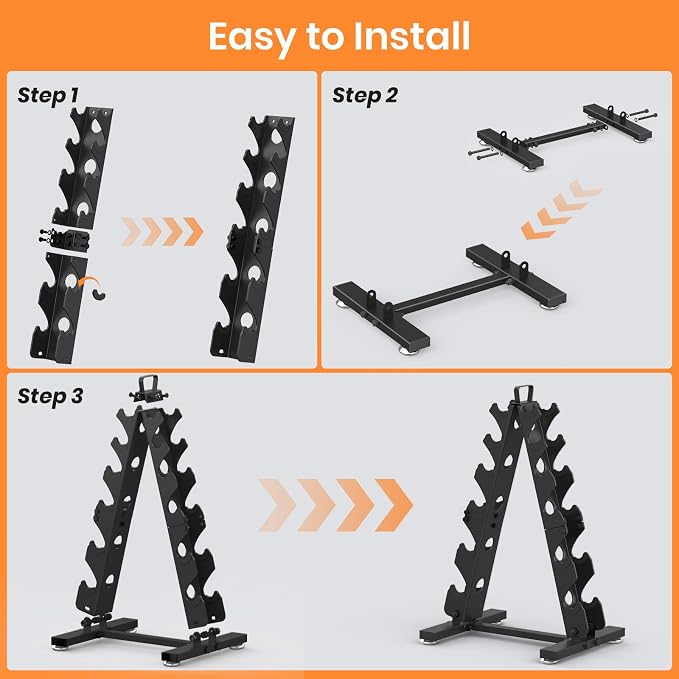 Easy to Install

Step 1

Step 2

Step 3