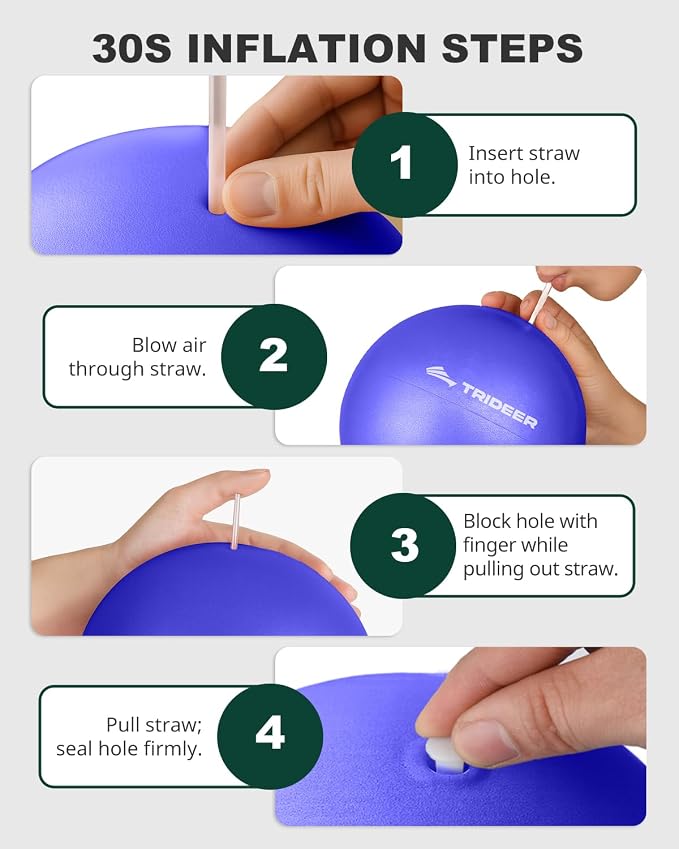 30S INFLATION STEPS

1

Insert straw into hole.

Blow air through straw.

2

TRIDEER

3

Block hole with finger while pulling out straw.

Pull straw; seal hole firmly.

4