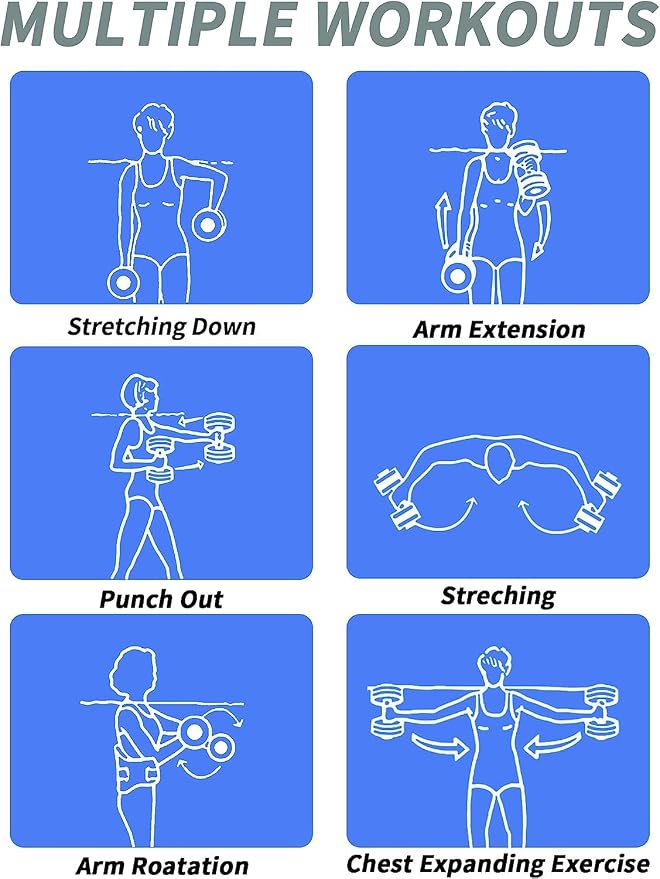 MULTIPLE WORKOUTS

Stretching Down

Arm Extension

Punch Out

Streching

Arm Roatation

Chest Expanding Exercise