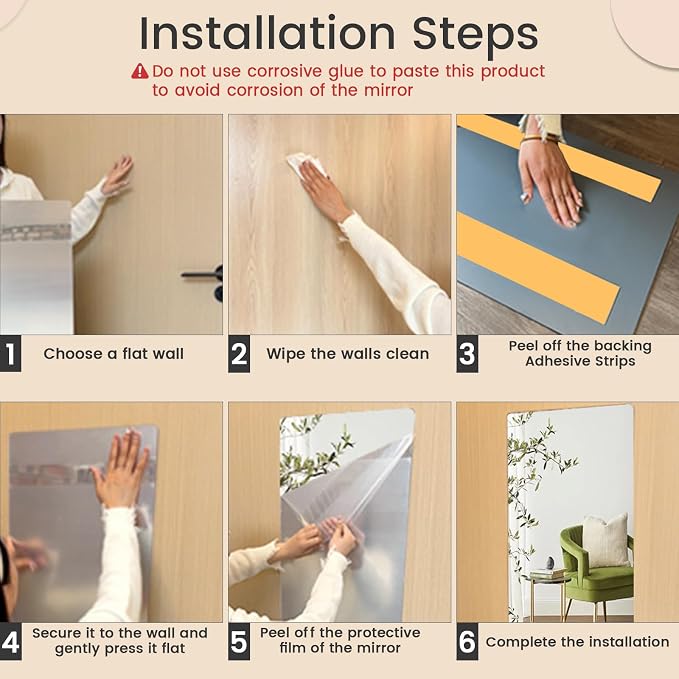 Installation Steps

Do not use corrosive glue to paste this product to avoid corrosion of the mirror

1 Choose a flat wall

2 Wipe the walls clean

3 Peel off the backing Adhesive Strips

4 Secure it to the wall and gently press it flat

5 Peel off the protective film of the mirror

6 Complete the installation