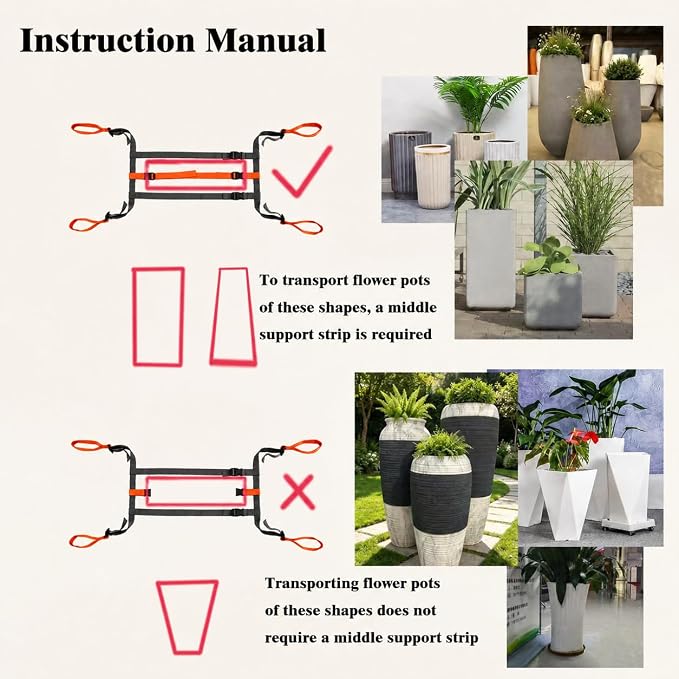 Instruction Manual

To transport flower pots of these shapes, a middle support strip is required

Transporting flower pots of these shapes does not require a middle support strip