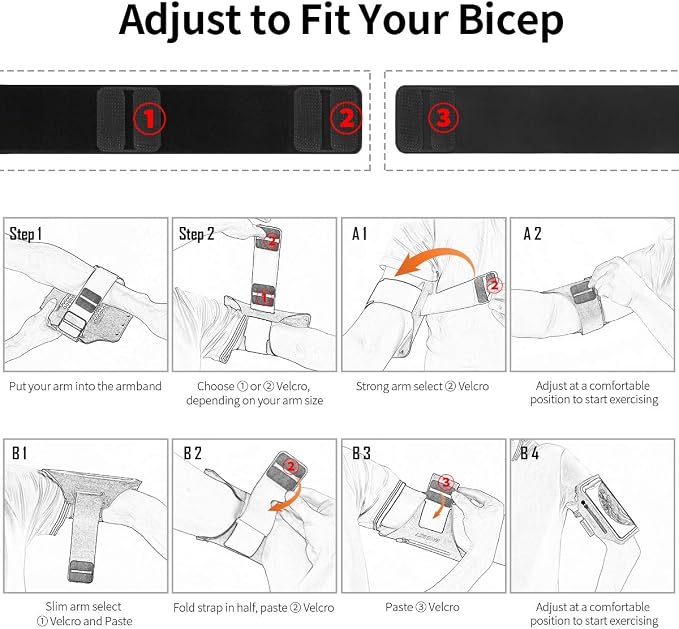 Adjust to Fit Your Bicep

①

②

③

Step 1

Put your arm into the armband

Step 2

②

①

Choose ① or ② Velcro, depending on your arm size

A 1

②

Strong arm select ② Velcro

A 2

Adjust at a comfortable position to start exercising

B 1

Slim arm select ① Velcro and Paste

B 2

②

Fold strap in half, paste ② Velcro

B 3

③

Paste ③ Velcro

B 4

Adjust at a comfortable position to start exercising