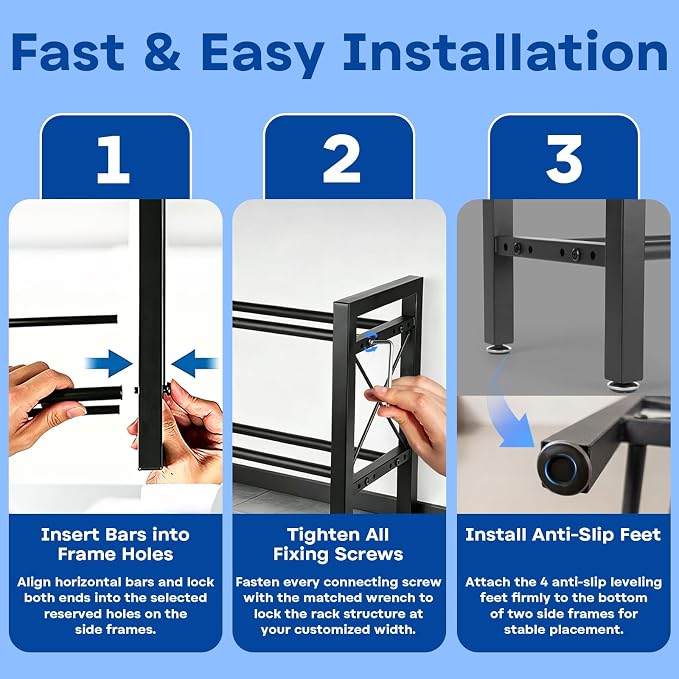 Fast & Easy Installation

1

Insert Bars into Frame Holes

Align horizontal bars and lock both ends into the selected reserved holes on the side frames.

2

Tighten All Fixing Screws

Fasten every connecting screw with the matched wrench to lock the rack structure at your customized width.

3

Install Anti-Slip Feet

Attach the 4 anti-slip leveling feet firmly to the bottom of two side frames for stable placement.