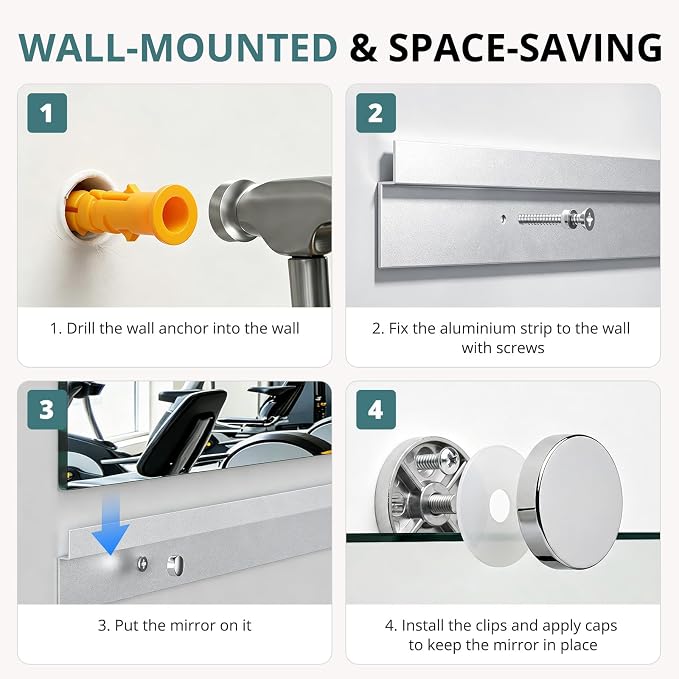 WALL-MOUNTED & SPACE-SAVING

1

1. Drill the wall anchor into the wall

2

2. Fix the aluminium strip to the wall with screws

3

3. Put the mirror on it

4

4. Install the clips and apply caps to keep the mirror in place