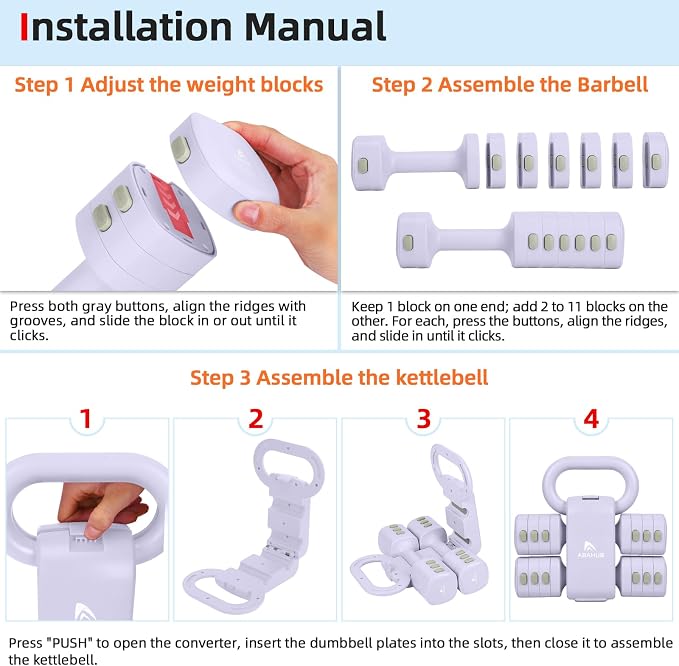 Installation Manual

Step 1 Adjust the weight blocks

Press both gray buttons, align the ridges with grooves, and slide the block in or out until it clicks.

Step 2 Assemble the Barbell

Keep 1 block on one end; add 2 to 11 blocks on the other. For each, press the buttons, align the ridges, and slide in until it clicks.

Step 3 Assemble the kettlebell

1

2

3

4

ABAHUB

Press "PUSH" to open the converter, insert the dumbbell plates into the slots, then close it to assemble the kettlebell.