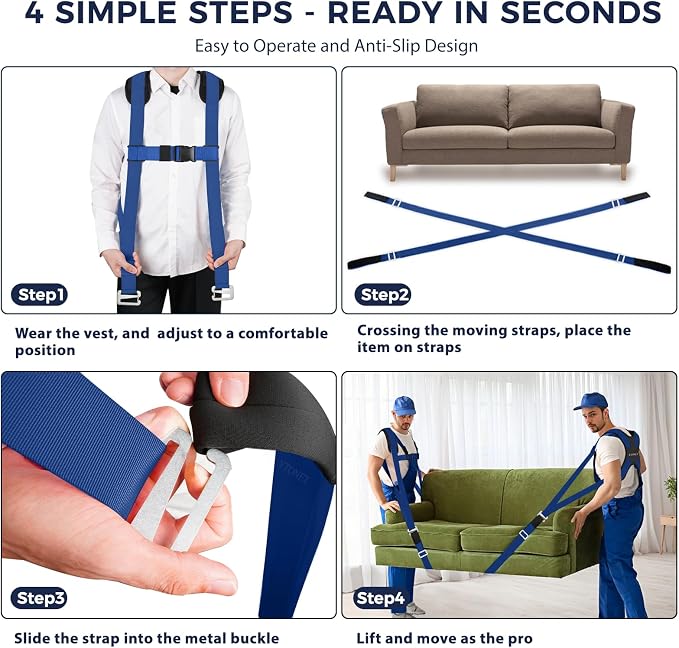 4 SIMPLE STEPS - READY IN SECONDS

Easy to Operate and Anti-Slip Design

Step1

Wear the vest, and adjust to a comfortable position

Step2

Crossing the moving straps, place the item on straps

Step3

Slide the strap into the metal buckle

Step4

Lift and move as the pro