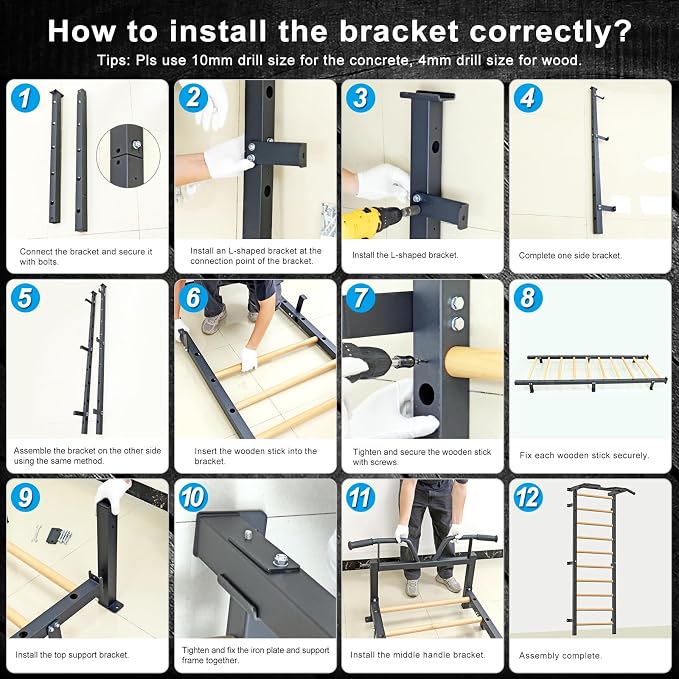 How to install the bracket correctly?

Tips: Pls use 10mm drill size for the concrete, 4mm drill size for wood.

1
Connect the bracket and secure it with bolts.

2
Install an L-shaped bracket at the connection point of the bracket.

3
Install the L-shaped bracket.

4
Complete one side bracket.

5
Assemble the bracket on the other side using the same method.

6
Insert the wooden stick into the bracket.

7
Tighten and secure the wooden stick with screws.

8
Fix each wooden stick securely.

9
Install the top support bracket.

10
Tighten and fix the iron plate and support frame together.

11
Install the middle handle bracket.

12
Assembly complete.