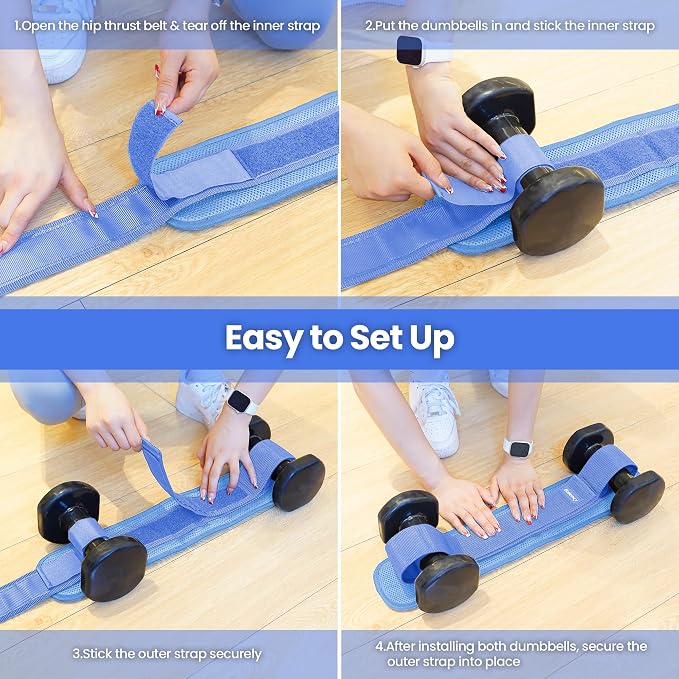 1.Open the hip thrust belt & tear off the inner strap

2.Put the dumbbells in and stick the inner strap

Easy to Set Up

3.Stick the outer strap securely

4.After installing both dumbbells, secure the outer strap into place