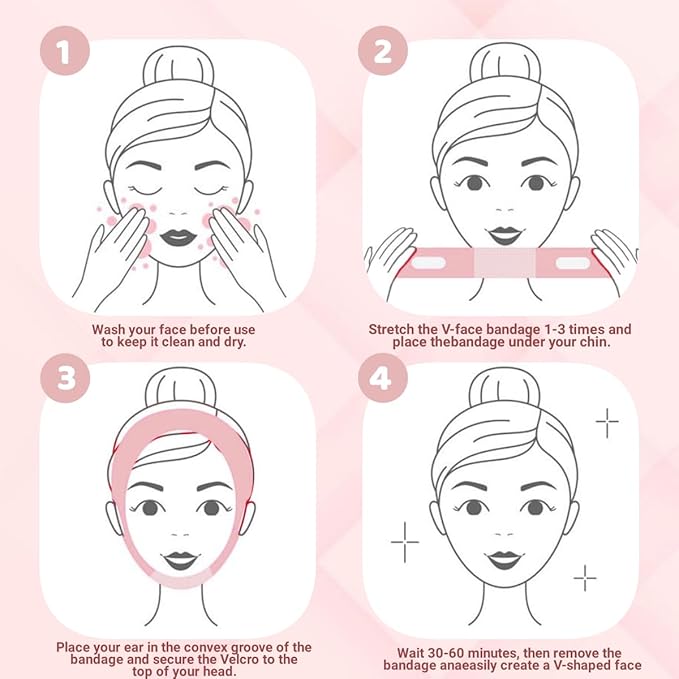 1

Wash your face before use to keep it clean and dry.

2

Stretch the V-face bandage 1-3 times and place thebandage under your chin.

3

Place your ear in the convex groove of the bandage and secure the Velcro to the top of your head.

4

Wait 30-60 minutes, then remove the bandage anaeasily create a V-shaped face