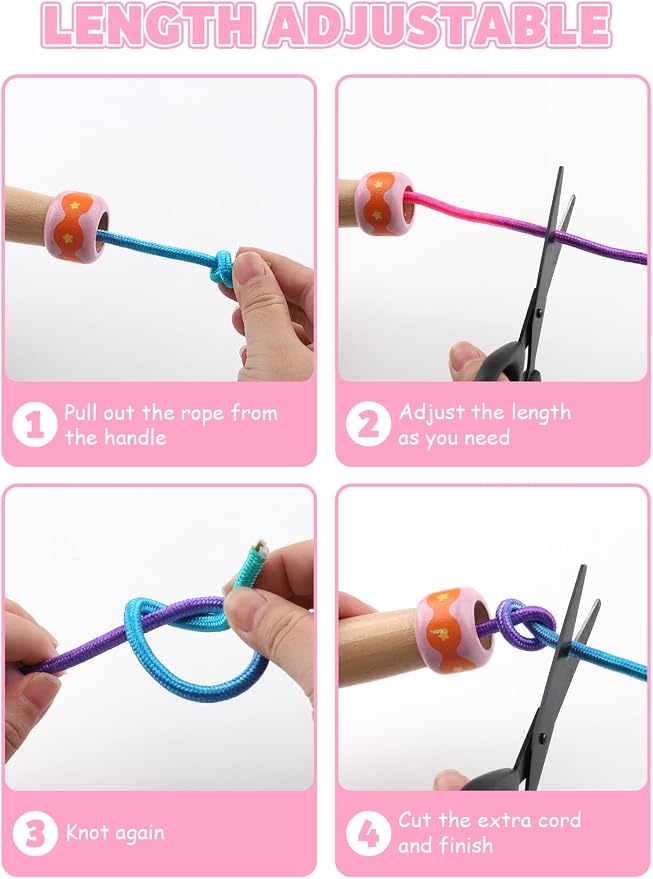 LENGTH ADJUSTABLE

1 Pull out the rope from the handle

2 Adjust the length as you need

3 Knot again

4 Cut the extra cord and finish