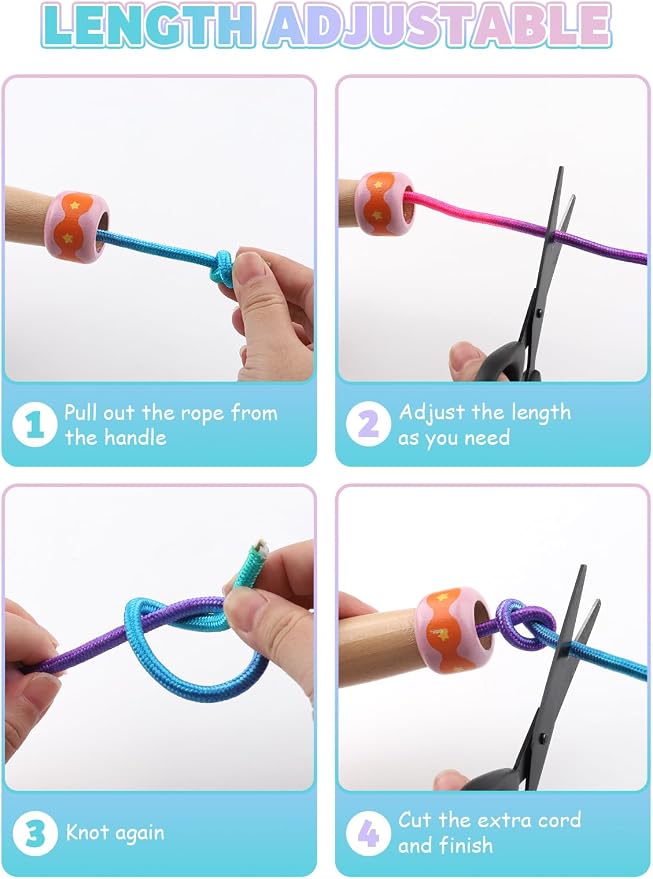 LENGTH ADJUSTABLE

1 Pull out the rope from the handle

2 Adjust the length as you need

3 Knot again

4 Cut the extra cord and finish