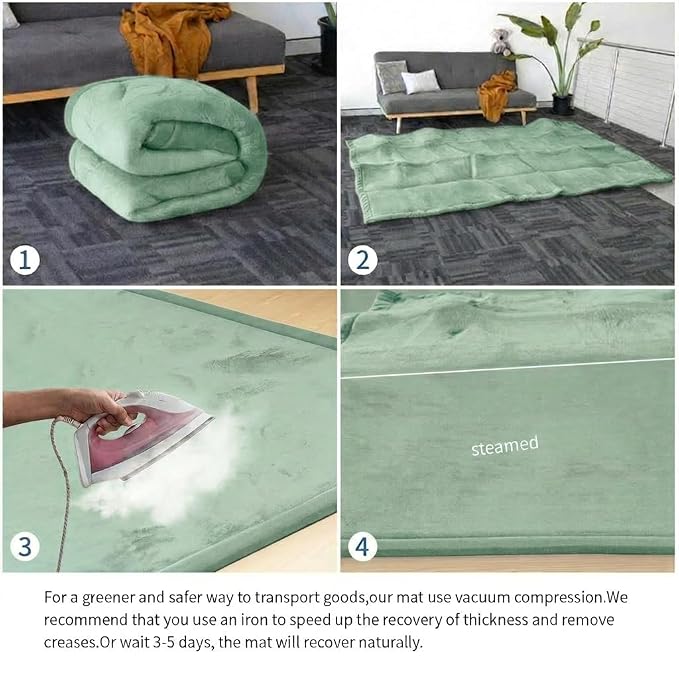 1

2

3

steamed

4

For a greener and safer way to transport goods,our mat use vacuum compression.We recommend that you use an iron to speed up the recovery of thickness and remove creases.Or wait 3-5 days, the mat will recover naturally.