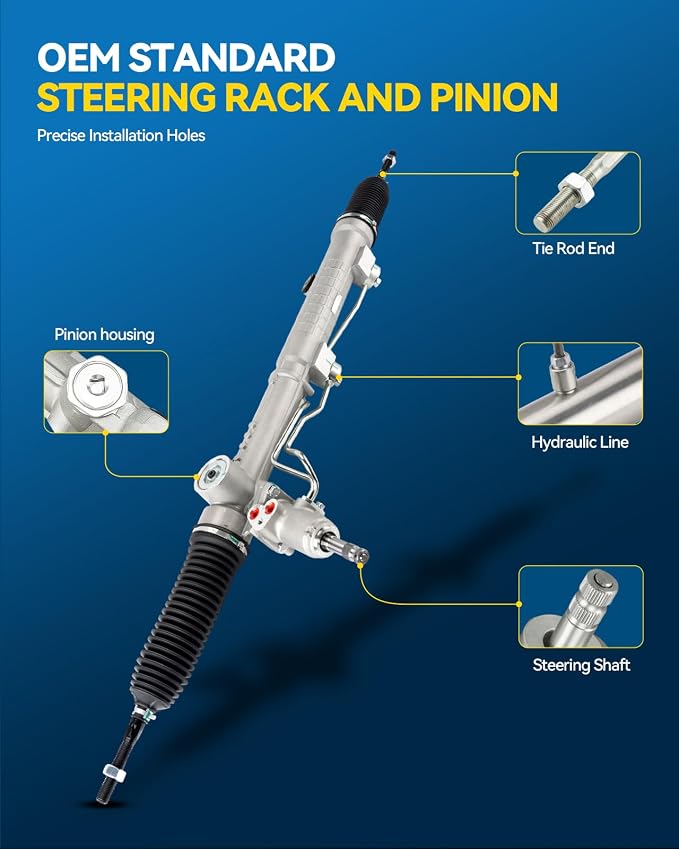 OEM STANDARD
STEERING RACK AND PINION

Precise Installation Holes

Tie Rod End

Pinion housing

Hydraulic Line

Steering Shaft