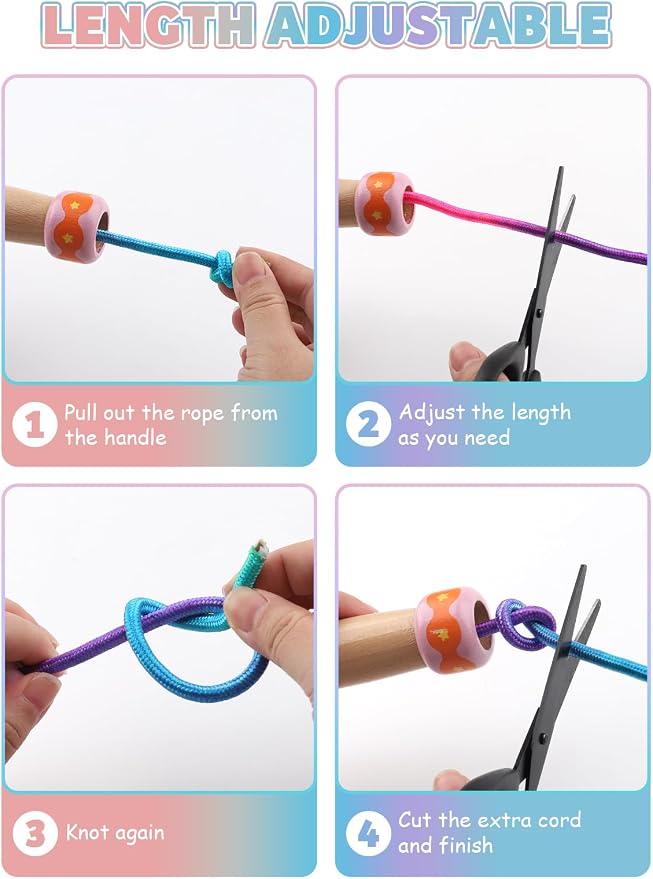 LENGTH ADJUSTABLE

1 Pull out the rope from the handle

2 Adjust the length as you need

3 Knot again

4 Cut the extra cord and finish