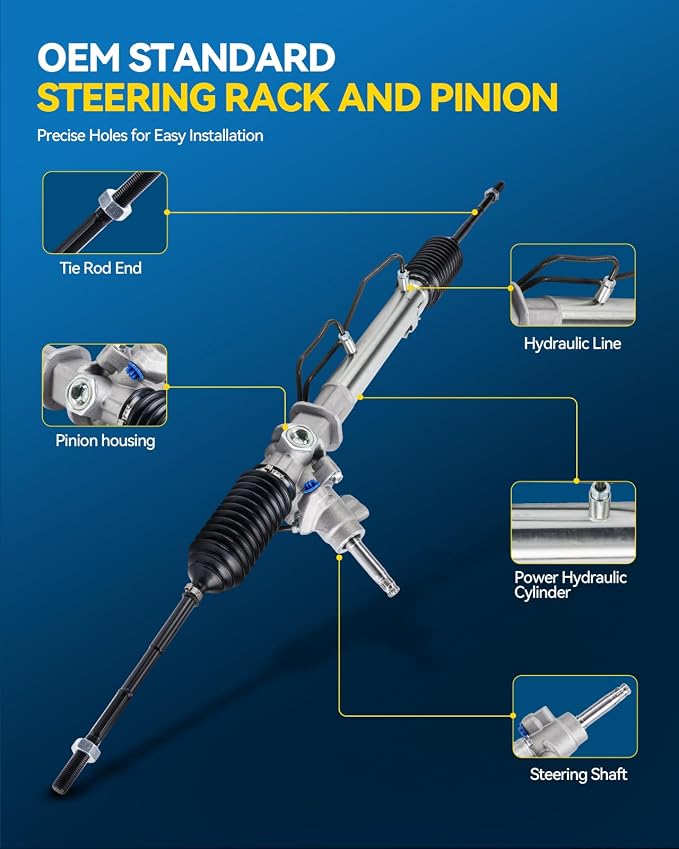 OEM STANDARD
STEERING RACK AND PINION

Precise Holes for Easy Installation

Tie Rod End

Hydraulic Line

Pinion housing

Power Hydraulic Cylinder

Steering Shaft