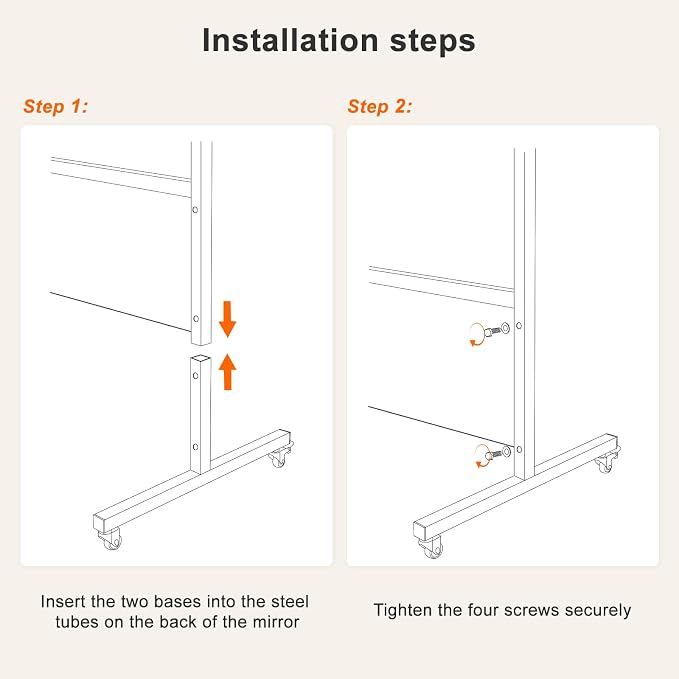 Installation steps

Step 1:

Insert the two bases into the steel tubes on the back of the mirror

Step 2:

Tighten the four screws securely