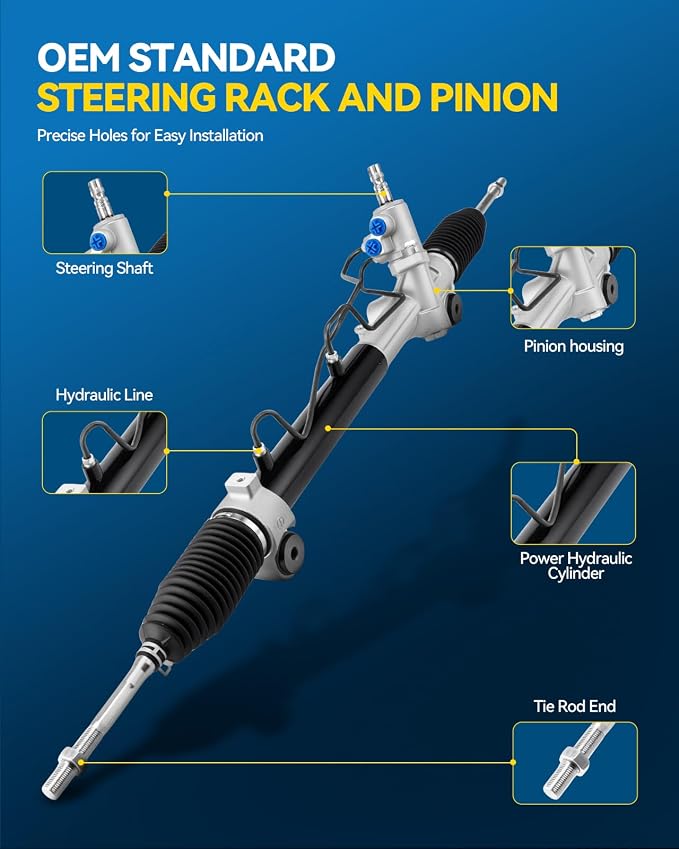 OEM STANDARD
STEERING RACK AND PINION

Precise Holes for Easy Installation

Steering Shaft

Pinion housing

Hydraulic Line

Power Hydraulic Cylinder

Tie Rod End