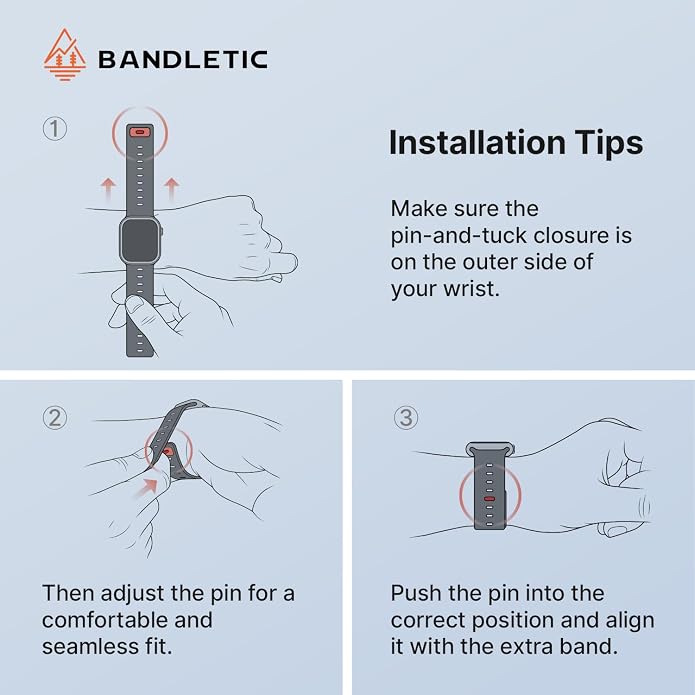 BANDLETIC

①

Installation Tips

Make sure the pin-and-tuck closure is on the outer side of your wrist.

②

Then adjust the pin for a comfortable and seamless fit.

③

Push the pin into the correct position and align it with the extra band.