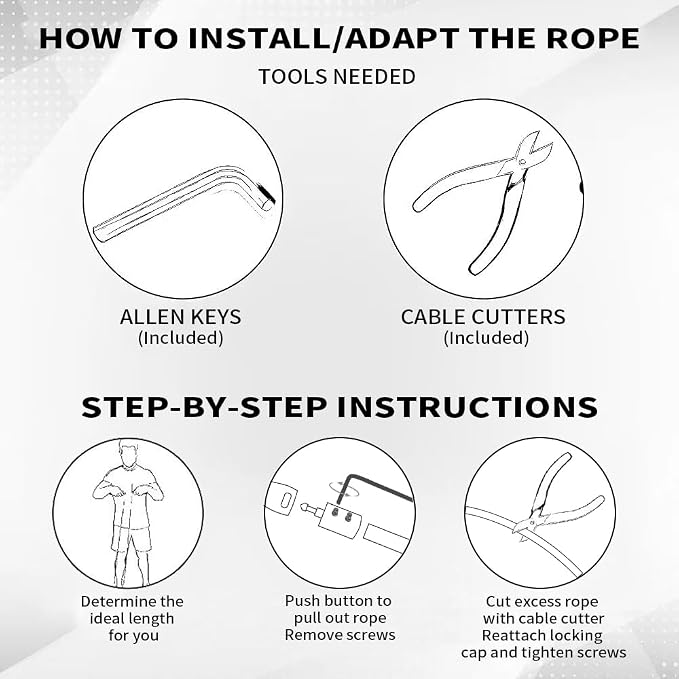 HOW TO INSTALL/ADAPT THE ROPE

TOOLS NEEDED

ALLEN KEYS
(Included)

CABLE CUTTERS
(Included)

STEP-BY-STEP INSTRUCTIONS

Determine the ideal length for you

Push button to pull out rope
Remove screws

Cut excess rope with cable cutter
Reattach locking cap and tighten screws