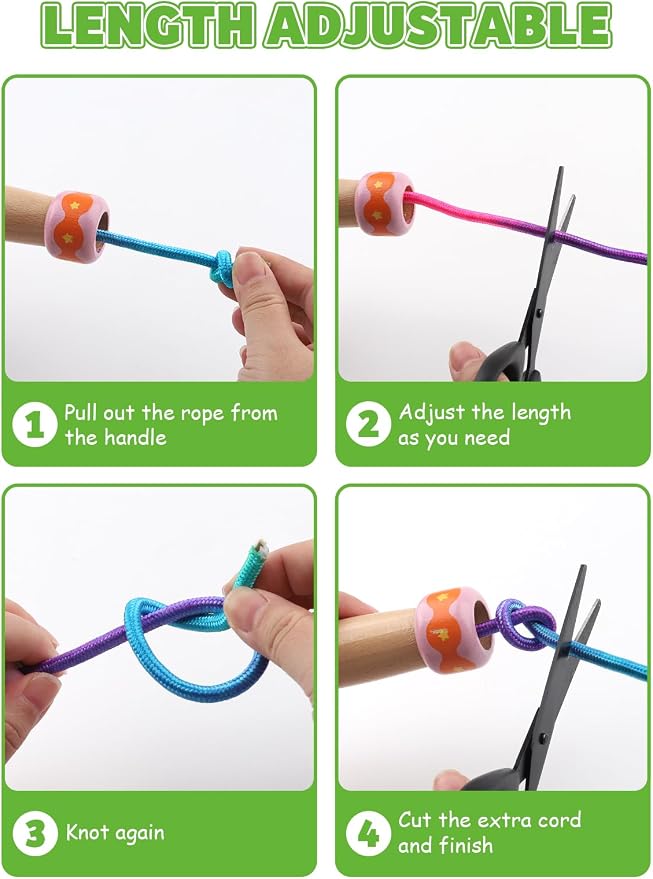 LENGTH ADJUSTABLE

1 Pull out the rope from the handle

2 Adjust the length as you need

3 Knot again

4 Cut the extra cord and finish