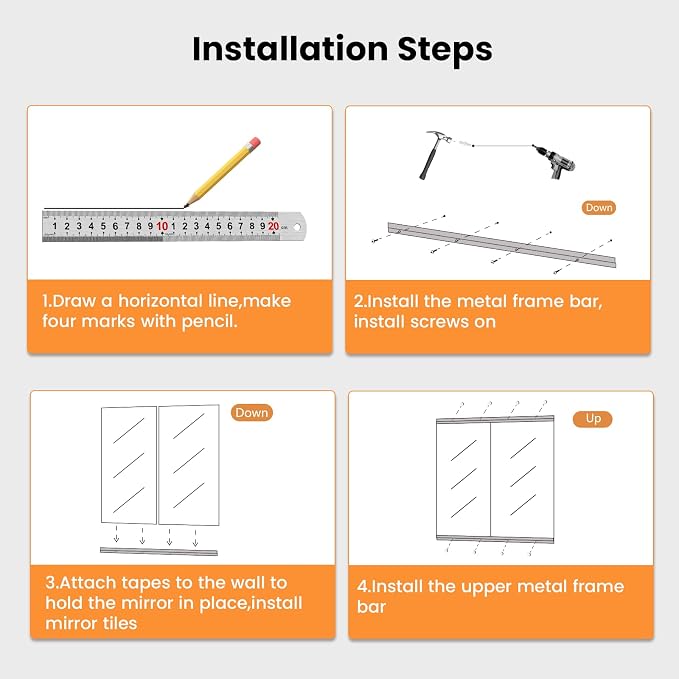 Installation Steps

1 2 3 4 5 6 7 8 9 10 1 2 3 4 5 6 7 8 9 20 cm

1.Draw a horizontal line,make four marks with pencil.

Down

2.Install the metal frame bar, install screws on

Down

3.Attach tapes to the wall to hold the mirror in place,install mirror tiles

Up

4.Install the upper metal frame bar