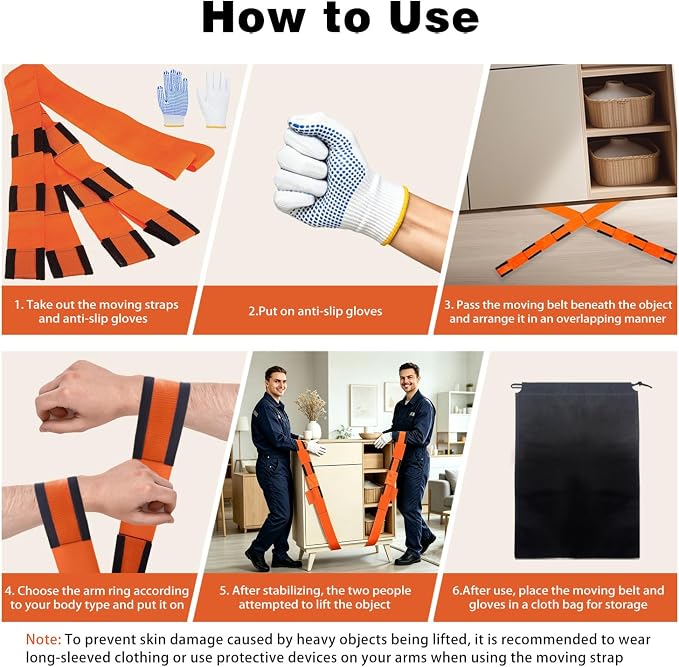 How to Use

1. Take out the moving straps and anti-slip gloves

2.Put on anti-slip gloves

3. Pass the moving belt beneath the object and arrange it in an overlapping manner

4. Choose the arm ring according to your body type and put it on

5. After stabilizing, the two people attempted to lift the object

6.After use, place the moving belt and gloves in a cloth bag for storage

Note: To prevent skin damage caused by heavy objects being lifted, it is recommended to wear long-sleeved clothing or use protective devices on your arms when using the moving strap