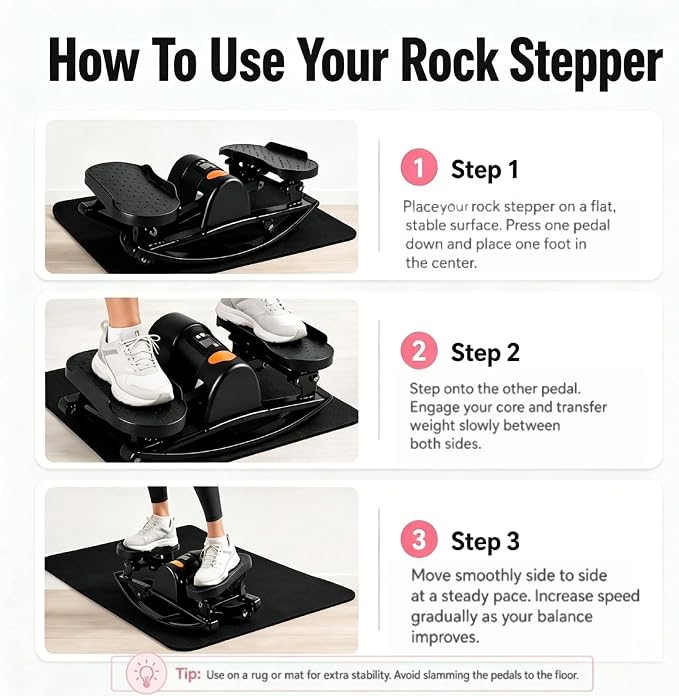 How To Use Your Rock Stepper

1 Step 1

Placeyour rock stepper on a flat, stable surface. Press one pedal down and place one foot in the center.

2 Step 2

Step onto the other pedal. Engage your core and transfer weight slowly between both sides.

3 Step 3

Move smoothly side to side at a steady pace. Increase speed gradually as your balance improves.

Tip: Use on a rug or mat for extra stability. Avoid slamming the pedals to the floor.