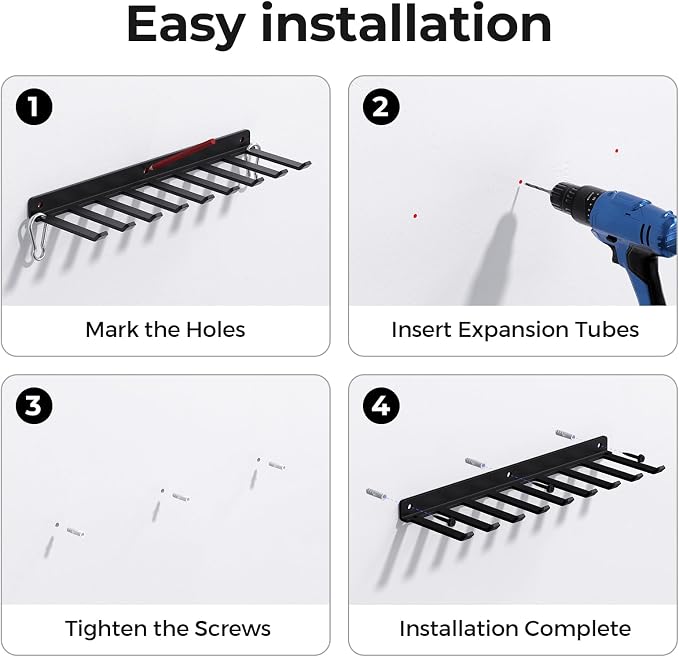 Easy installation

1

Mark the Holes

2

Insert Expansion Tubes

3

Tighten the Screws

4

Installation Complete