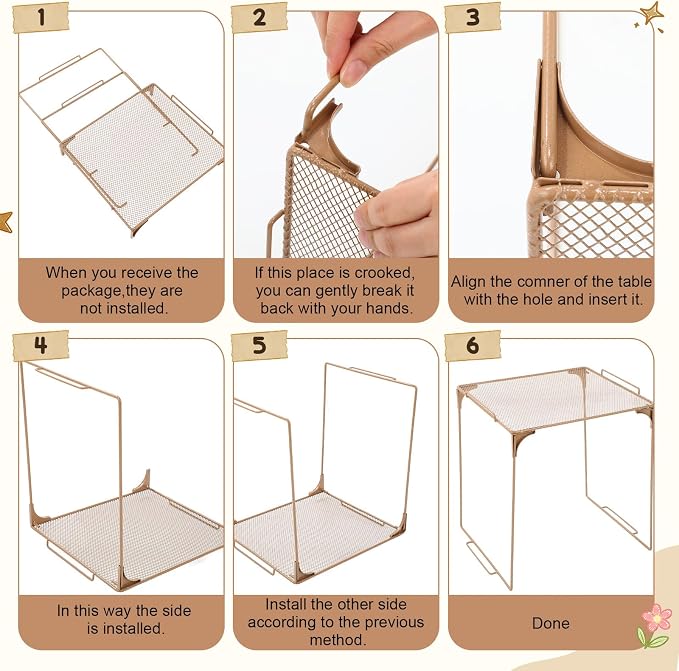 1

When you receive the package,they are not installed.

2

If this place is crooked, you can gently break it back with your hands.

3

Align the comner of the table with the hole and insert it.

4

In this way the side is installed.

5

Install the other side according to the previous method.

6

Done