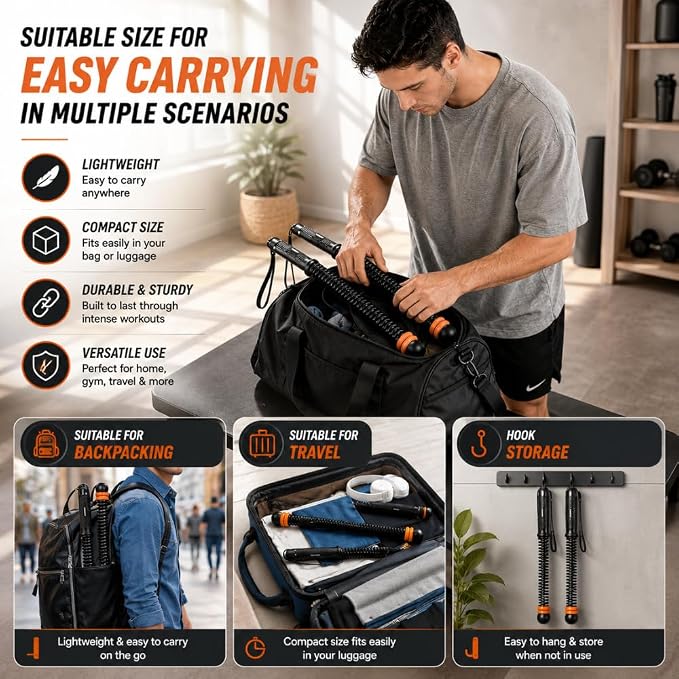 SUITABLE SIZE FOR
EASY CARRYING
IN MULTIPLE SCENARIOS

LIGHTWEIGHT
Easy to carry anywhere

COMPACT SIZE
Fits easily in your bag or luggage

DURABLE & STURDY
Built to last through intense workouts

VERSATILE USE
Perfect for home, gym, travel & more

SUITABLE FOR
BACKPACKING

Lightweight & easy to carry on the go

SUITABLE FOR
TRAVEL

Compact size fits easily in your luggage

HOOK
STORAGE

Easy to hang & store when not in use