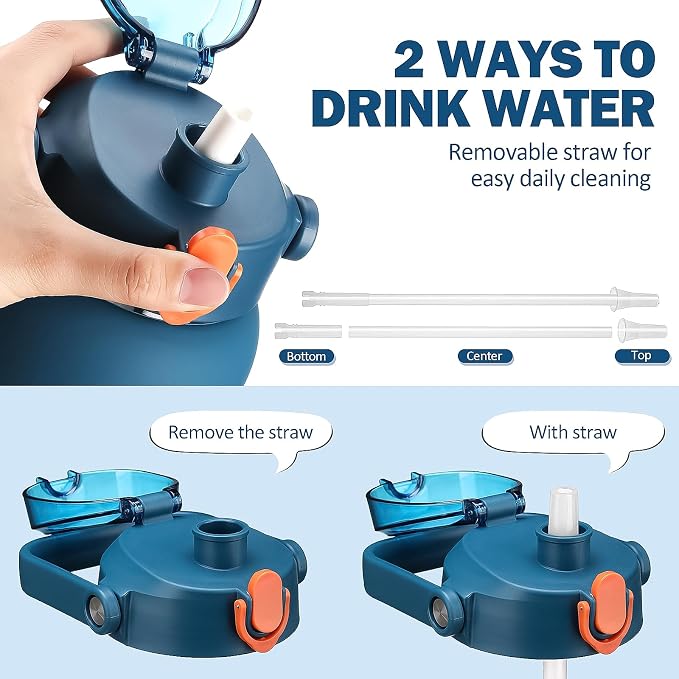 2 WAYS TO DRINK WATER

Removable straw for easy daily cleaning

Bottom

Center

Top

Remove the straw

With straw