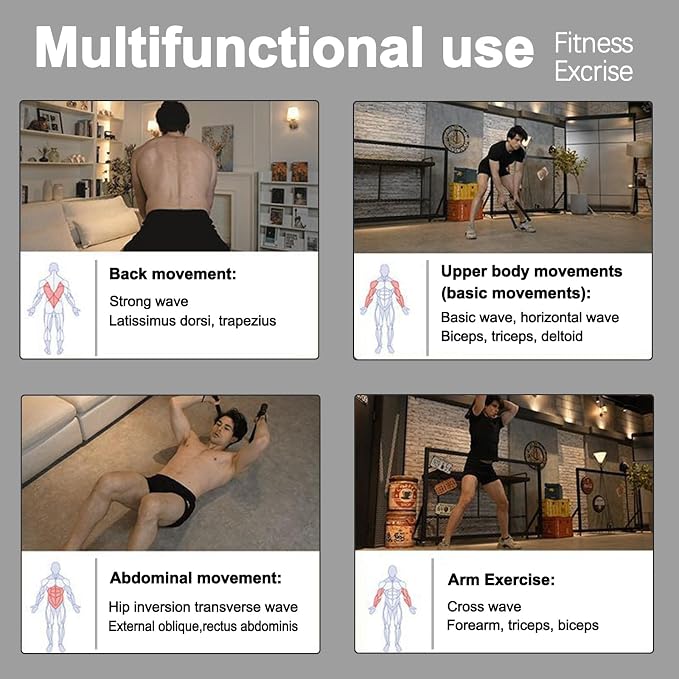 Multifunctional use Fitness Excrise

Back movement:
Strong wave
Latissimus dorsi, trapezius

Upper body movements (basic movements):
Basic wave, horizontal wave
Biceps, triceps, deltoid

Abdominal movement:
Hip inversion transverse wave
External oblique,rectus abdominis

Arm Exercise:
Cross wave
Forearm, triceps, biceps