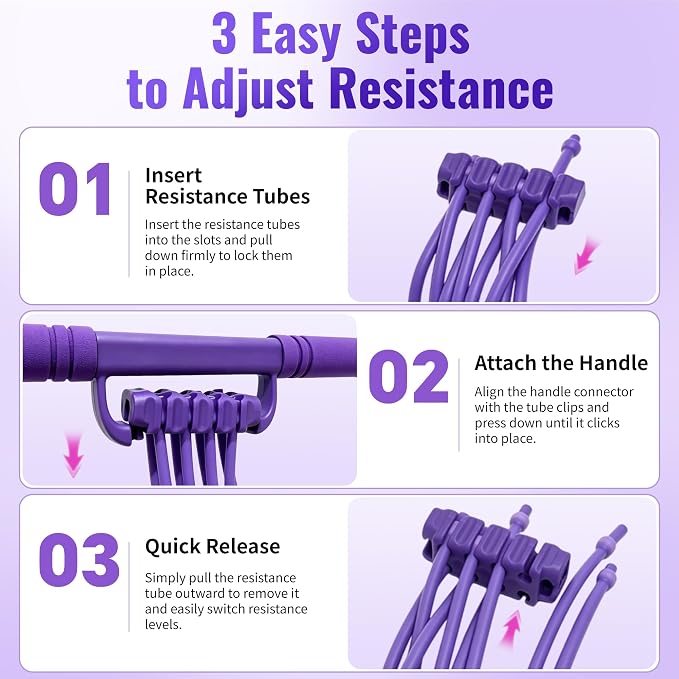 3 Easy Steps to Adjust Resistance

01

Insert Resistance Tubes

Insert the resistance tubes into the slots and pull down firmly to lock them in place.

02

Attach the Handle

Align the handle connector with the tube clips and press down until it clicks into place.

03

Quick Release

Simply pull the resistance tube outward to remove it and easily switch resistance levels.