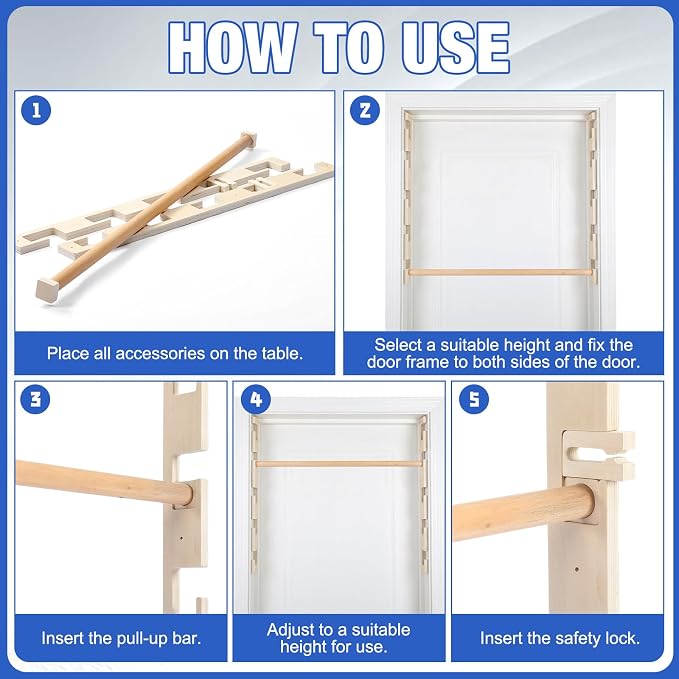 HOW TO USE

1

Place all accessories on the table.

2

Select a suitable height and fix the door frame to both sides of the door.

3

Insert the pull-up bar.

4

Adjust to a suitable height for use.

5

Insert the safety lock.