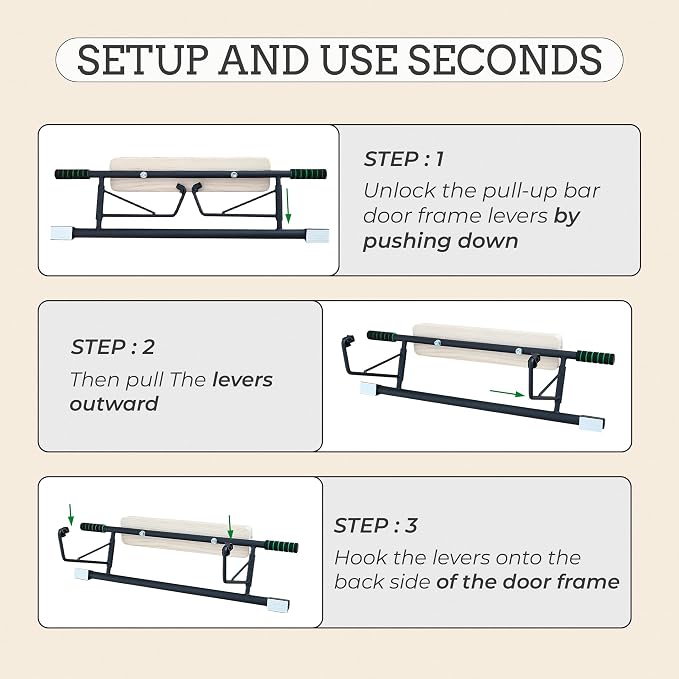 SETUP AND USE SECONDS

STEP : 1
Unlock the pull-up bar door frame levers by pushing down

STEP : 2
Then pull The levers outward

STEP : 3
Hook the levers onto the back side of the door frame