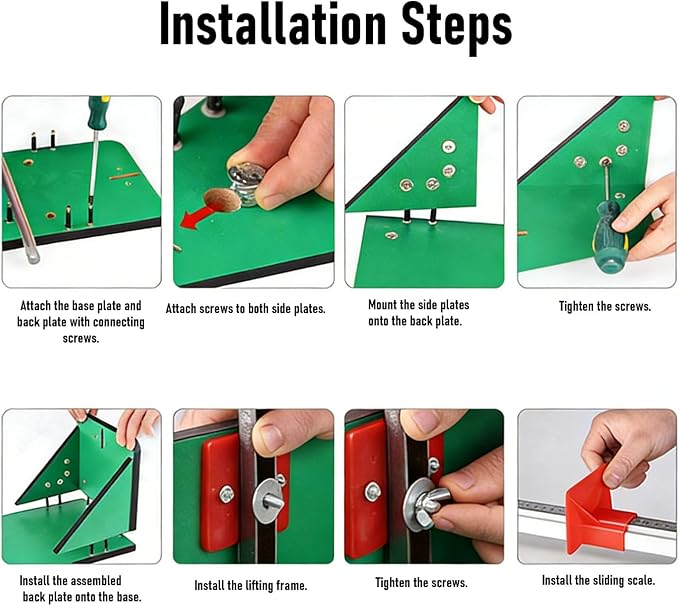 Installation Steps

Attach the base plate and back plate with connecting screws.

Attach screws to both side plates.

Mount the side plates onto the back plate.

Tighten the screws.

Install the assembled back plate onto the base.

Install the lifting frame.

Tighten the screws.

Install the sliding scale.