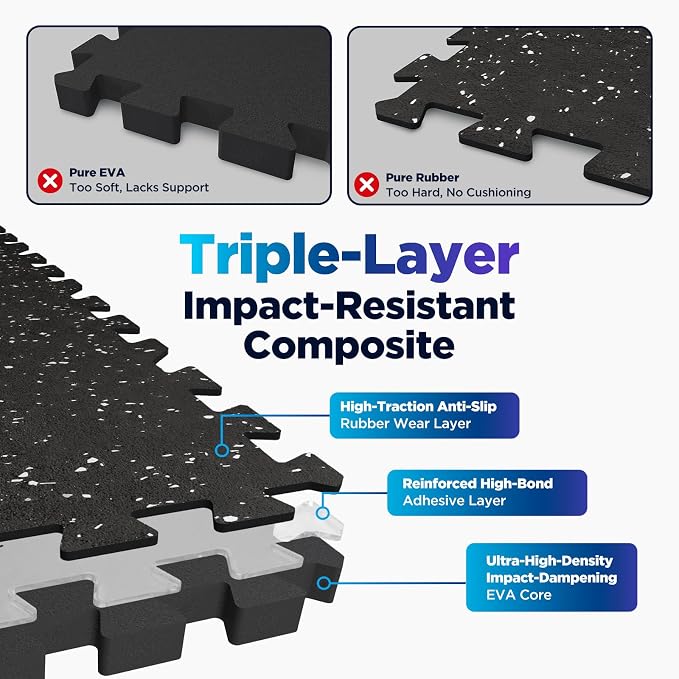 Pure EVA
Too Soft, Lacks Support

Pure Rubber
Too Hard, No Cushioning

Triple-Layer
Impact-Resistant
Composite

High-Traction Anti-Slip
Rubber Wear Layer

Reinforced High-Bond
Adhesive Layer

Ultra-High-Density
Impact-Dampening
EVA Core