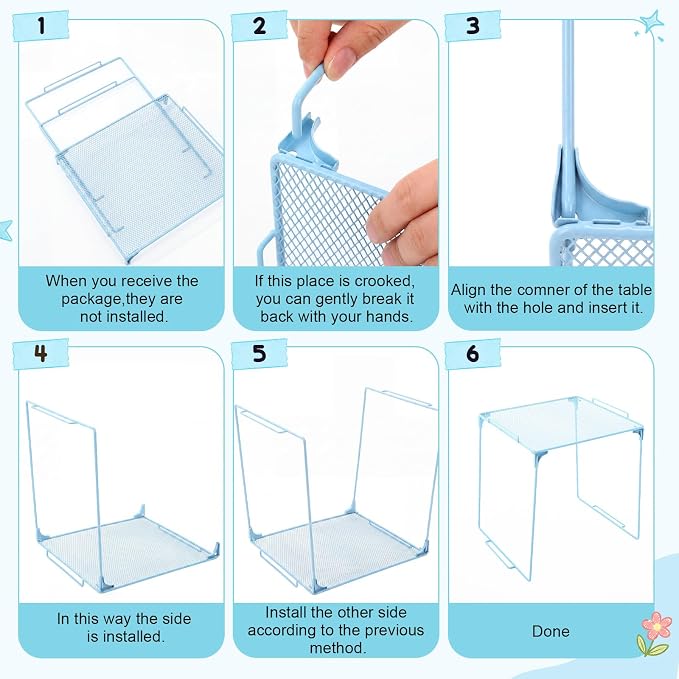 1

When you receive the package,they are not installed.

2

If this place is crooked, you can gently break it back with your hands.

3

Align the comner of the table with the hole and insert it.

4

In this way the side is installed.

5

Install the other side according to the previous method.

6

Done