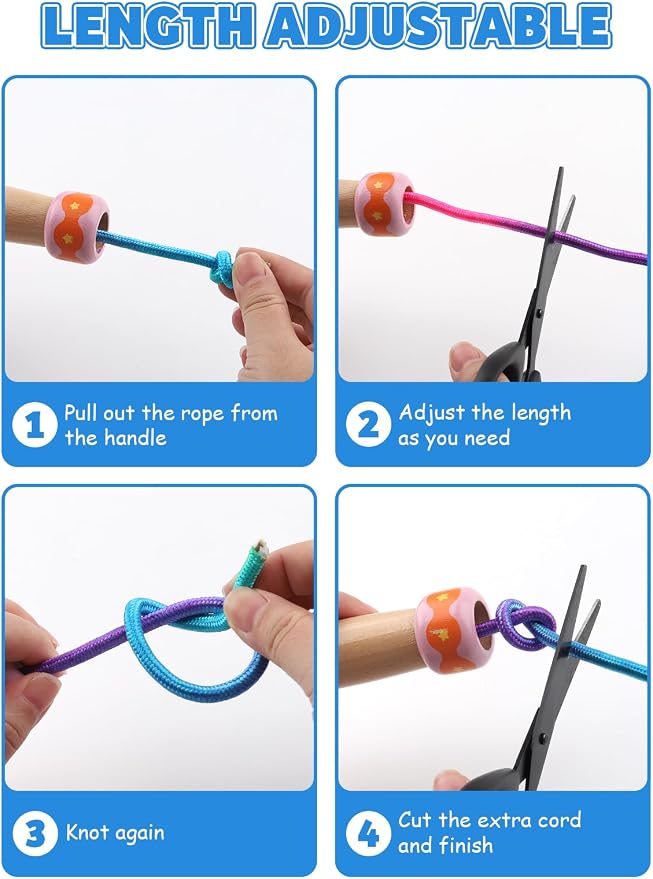 LENGTH ADJUSTABLE

1 Pull out the rope from the handle

2 Adjust the length as you need

3 Knot again

4 Cut the extra cord and finish