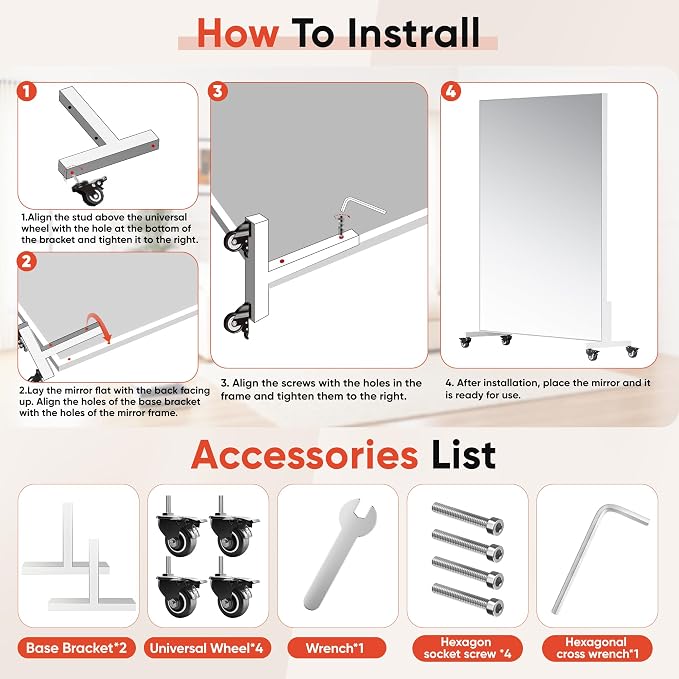 How To Instrall

1

1.Align the stud above the universal wheel with the hole at the bottom of the bracket and tighten it to the right.

2

2.Lay the mirror flat with the back facing up. Align the holes of the base bracket with the holes of the mirror frame.

3

3. Align the screws with the holes in the frame and tighten them to the right.

4

4. After installation, place the mirror and it is ready for use.

Accessories List

Base Bracket*2

Universal Wheel*4

Wrench*1

Hexagon socket screw *4

Hexagonal cross wrench*1