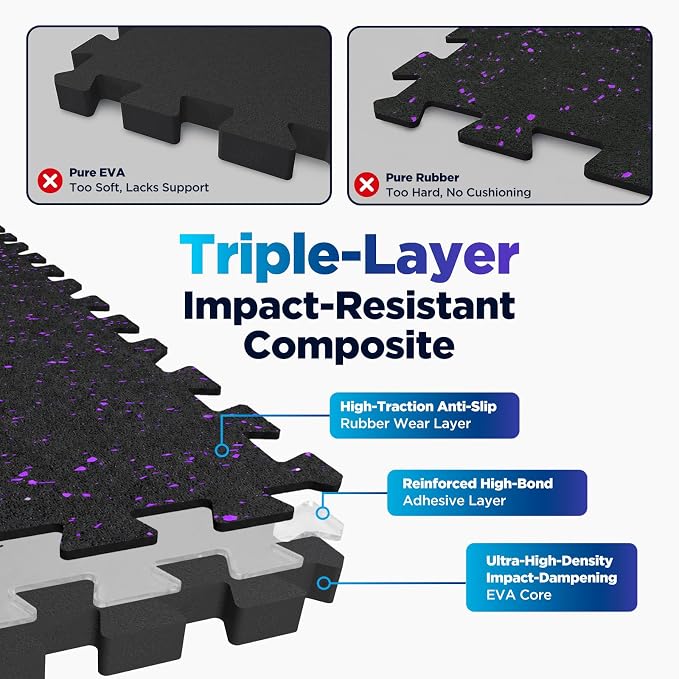 Pure EVA
Too Soft, Lacks Support

Pure Rubber
Too Hard, No Cushioning

Triple-Layer
Impact-Resistant
Composite

High-Traction Anti-Slip
Rubber Wear Layer

Reinforced High-Bond
Adhesive Layer

Ultra-High-Density
Impact-Dampening
EVA Core