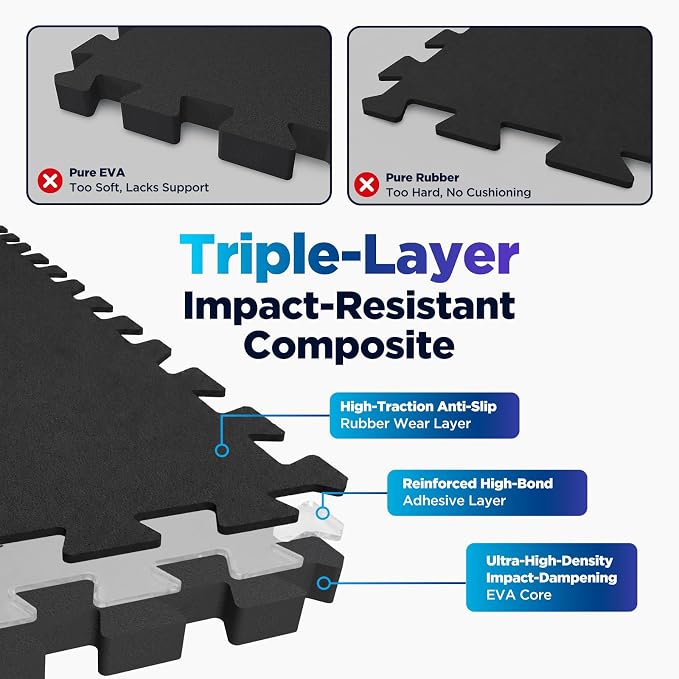 Pure EVA
Too Soft, Lacks Support

Pure Rubber
Too Hard, No Cushioning

Triple-Layer
Impact-Resistant
Composite

High-Traction Anti-Slip
Rubber Wear Layer

Reinforced High-Bond
Adhesive Layer

Ultra-High-Density
Impact-Dampening
EVA Core