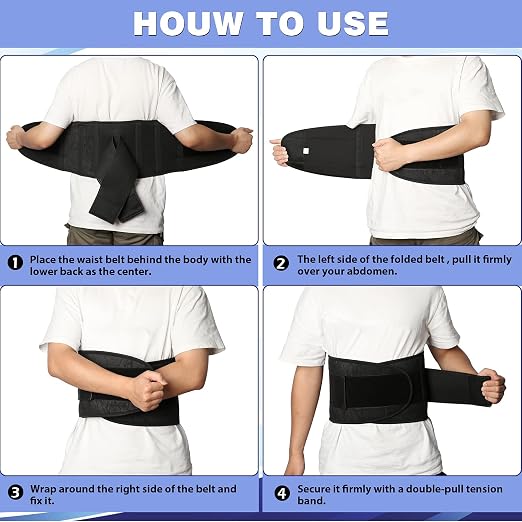 HOUW TO USE

1 Place the waist belt behind the body with the lower back as the center.

2 The left side of the folded belt , pull it firmly over your abdomen.

3 Wrap around the right side of the belt and fix it.

4 Secure it firmly with a double-pull tension band.