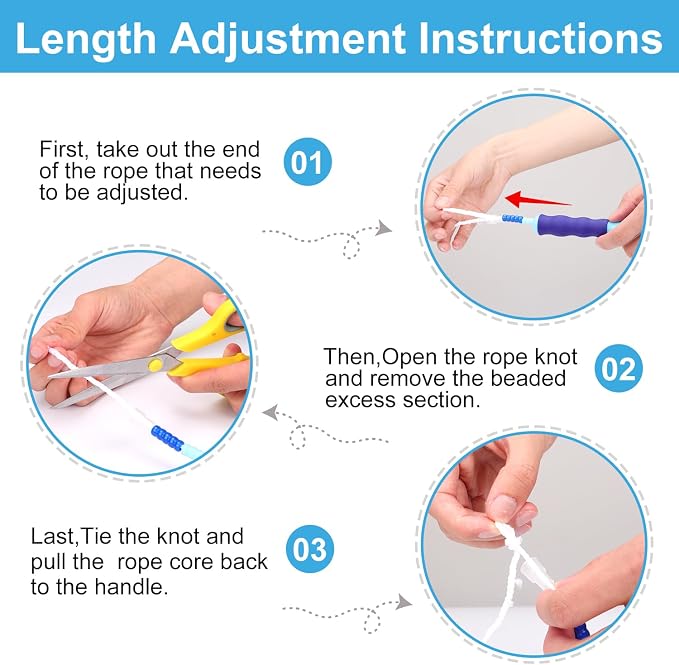 Length Adjustment Instructions

First, take out the end of the rope that needs to be adjusted.

01

Then,Open the rope knot and remove the beaded excess section.

02

Last,Tie the knot and pull the  rope core back to the handle.

03