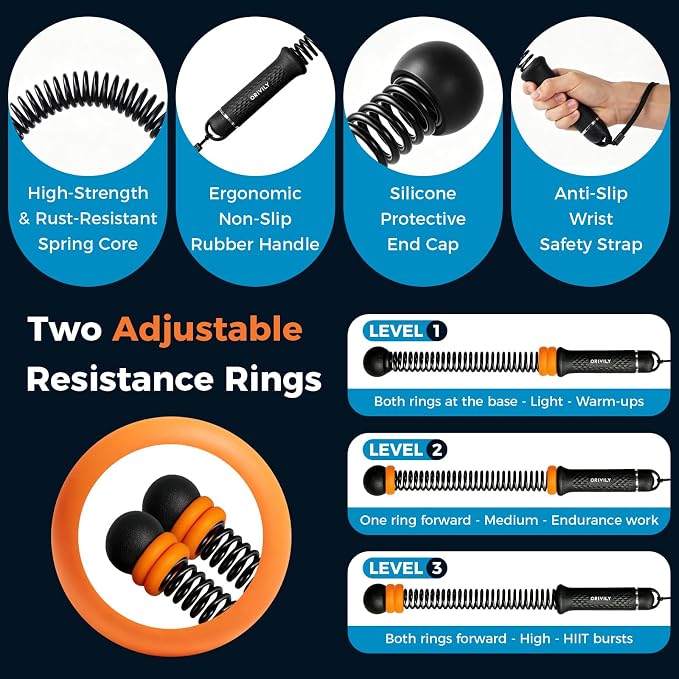 ORIVILY

High-Strength & Rust-Resistant Spring Core

Ergonomic Non-Slip Rubber Handle

Silicone Protective End Cap

Anti-Slip Wrist Safety Strap

Two Adjustable Resistance Rings

LEVEL 1

ORIVILY

Both rings at the base - Light - Warm-ups

LEVEL 2

ORIVILY

One ring forward - Medium - Endurance work

LEVEL 3

ORIVILY

Both rings forward - High - HIIT bursts