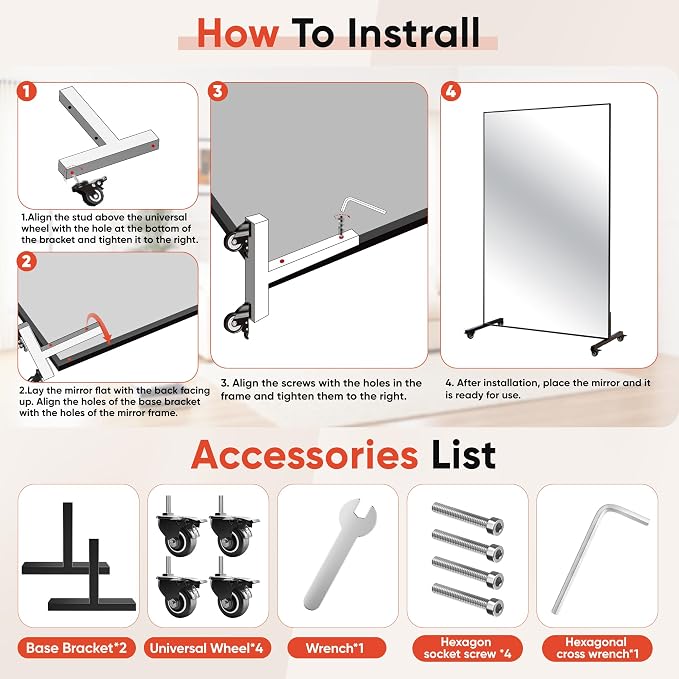 How To Instrall

1

1.Align the stud above the universal wheel with the hole at the bottom of the bracket and tighten it to the right.

2

2.Lay the mirror flat with the back facing up. Align the holes of the base bracket with the holes of the mirror frame.

3

3. Align the screws with the holes in the frame and tighten them to the right.

4

4. After installation, place the mirror and it is ready for use.

Accessories List

Base Bracket*2

Universal Wheel*4

Wrench*1

Hexagon socket screw *4

Hexagonal cross wrench*1