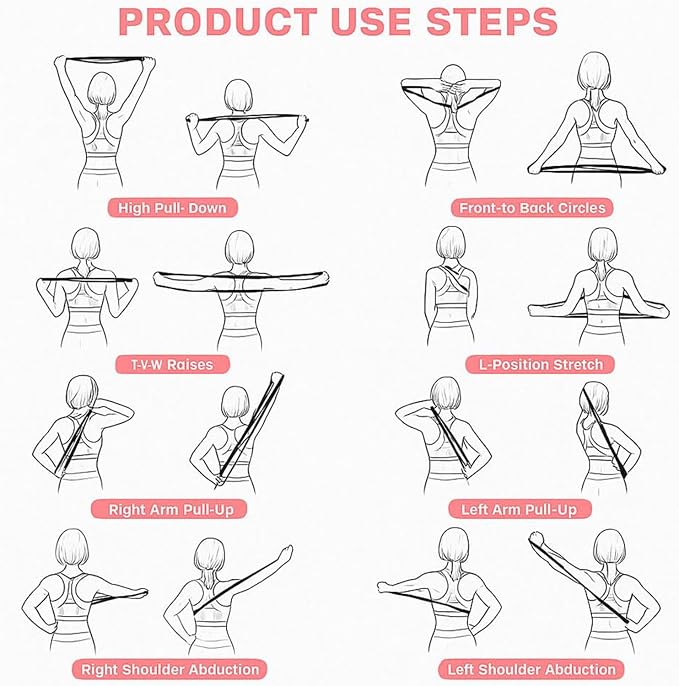 PRODUCT USE STEPS

High Pull- Down

Front-to Back Circles

T-V-W Raises

L-Position Stretch

Right Arm Pull-Up

Left Arm Pull-Up

Right Shoulder Abduction

Left Shoulder Abduction