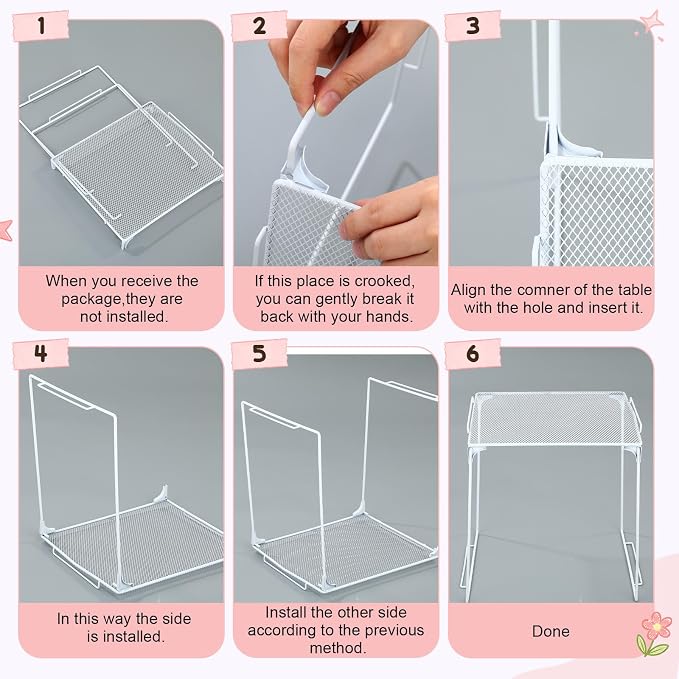 1

When you receive the package,they are not installed.

2

If this place is crooked, you can gently break it back with your hands.

3

Align the comner of the table with the hole and insert it.

4

In this way the side is installed.

5

Install the other side according to the previous method.

6

Done