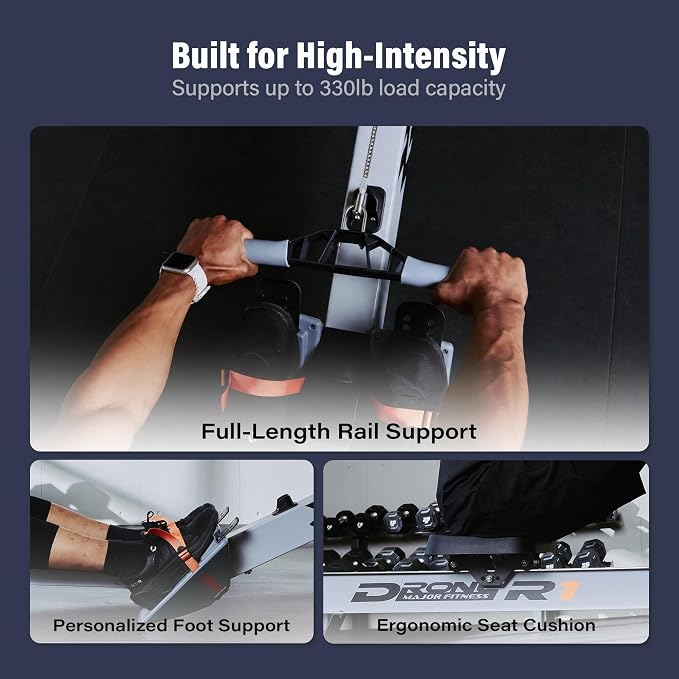 Built for High-Intensity
Supports up to 330lb load capacity

Full-Length Rail Support

Personalized Foot Support

DRONE R1
MAJOR FITNESS

Ergonomic Seat Cushion